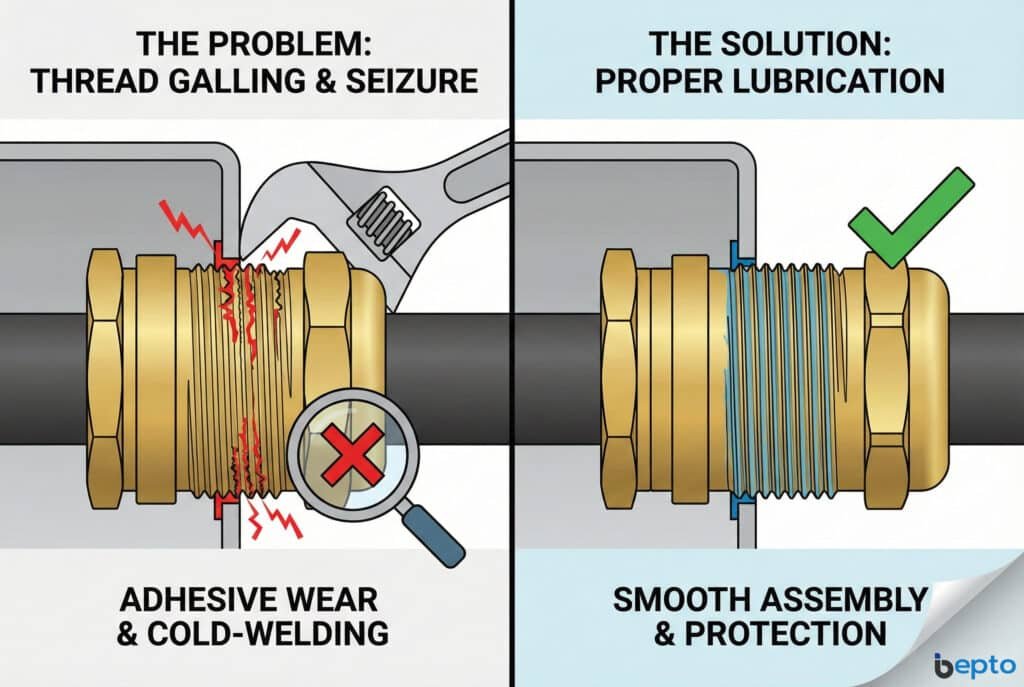 THE PROBLEM:
THREAD GALLING & SEIZURE

ADHESIVE WEAR
& COLD-WELDING

THE SOLUTION:
PROPER LUBRICATION

SMOOTH ASSEMBLY
& PROTECTION

bepto