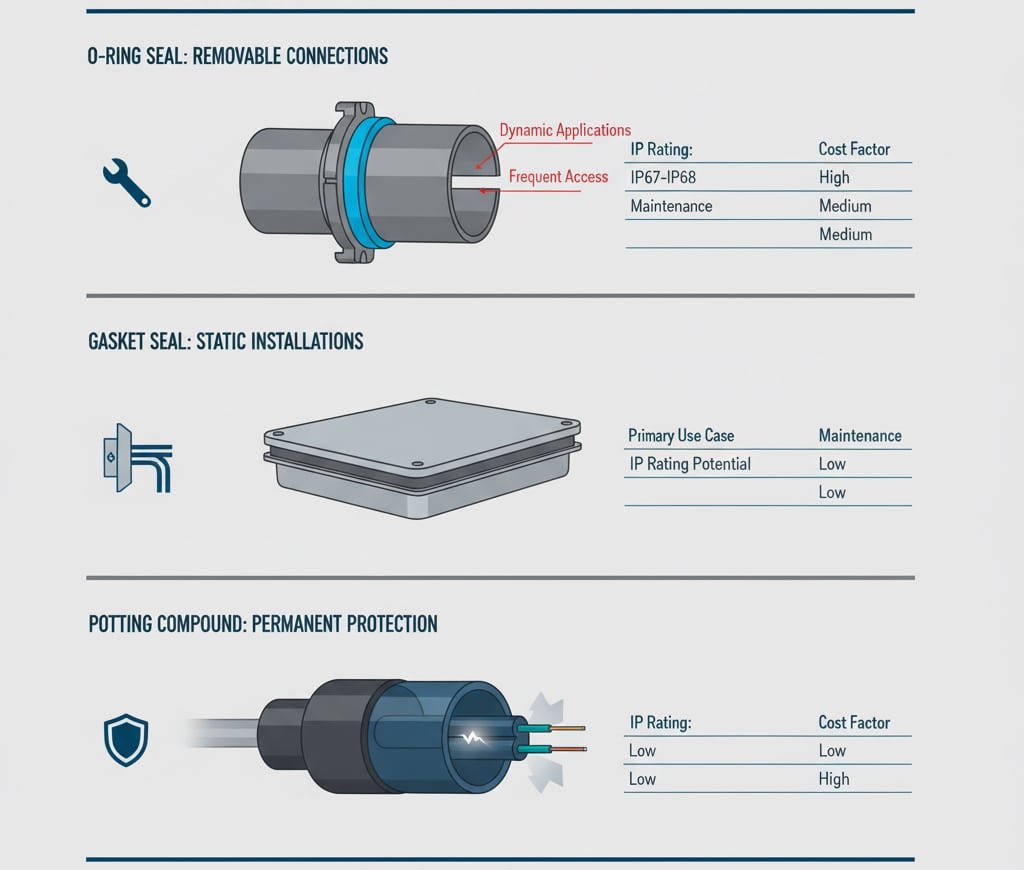 O-RING SEAL: REMOVABLE CONNECTIONS

Dynamic Applications

Frequent Access

| IP Rating: | Cost Factor |
|---|---|
| IP67-IP68 | High |
| Maintenance | Medium |
| | Medium |

GASKET SEAL: STATIC INSTALLATIONS

| Primary Use Case | Maintenance |
|---|---|
| IP Rating Potential | Low |
| | Low |

POTTING COMPOUND: PERMANENT PROTECTION

| IP Rating: | Cost Factor |
|---|---|
| Low | Low |
| Low | High |