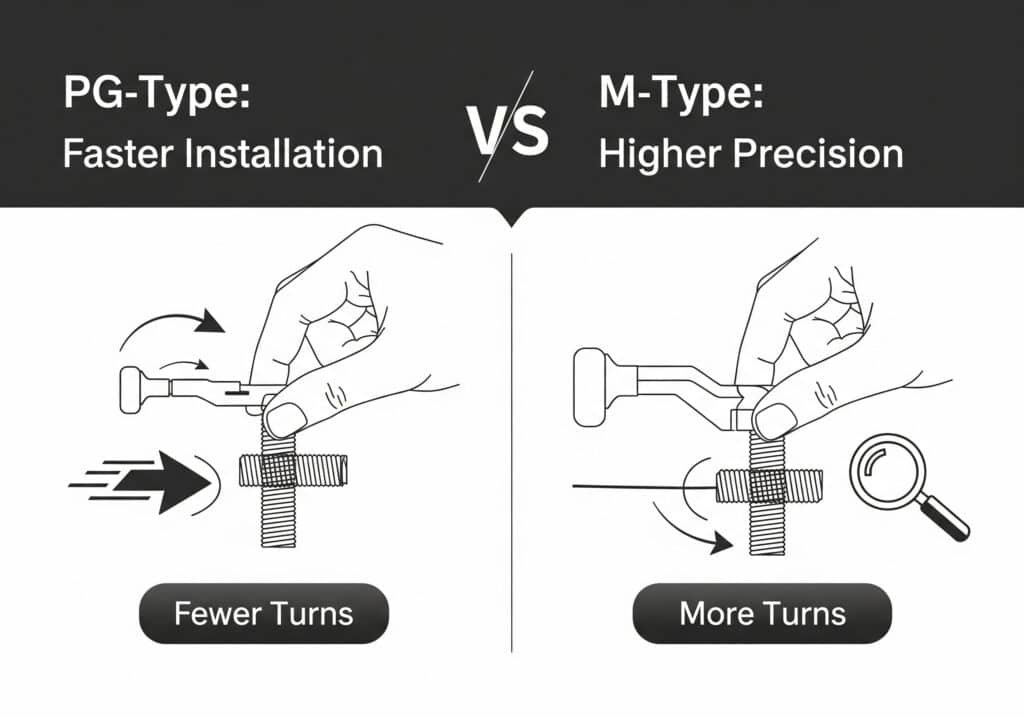 PG-Type:
Faster Installation

VS

M-Type:
Higher Precision

Fewer Turns

More Turns